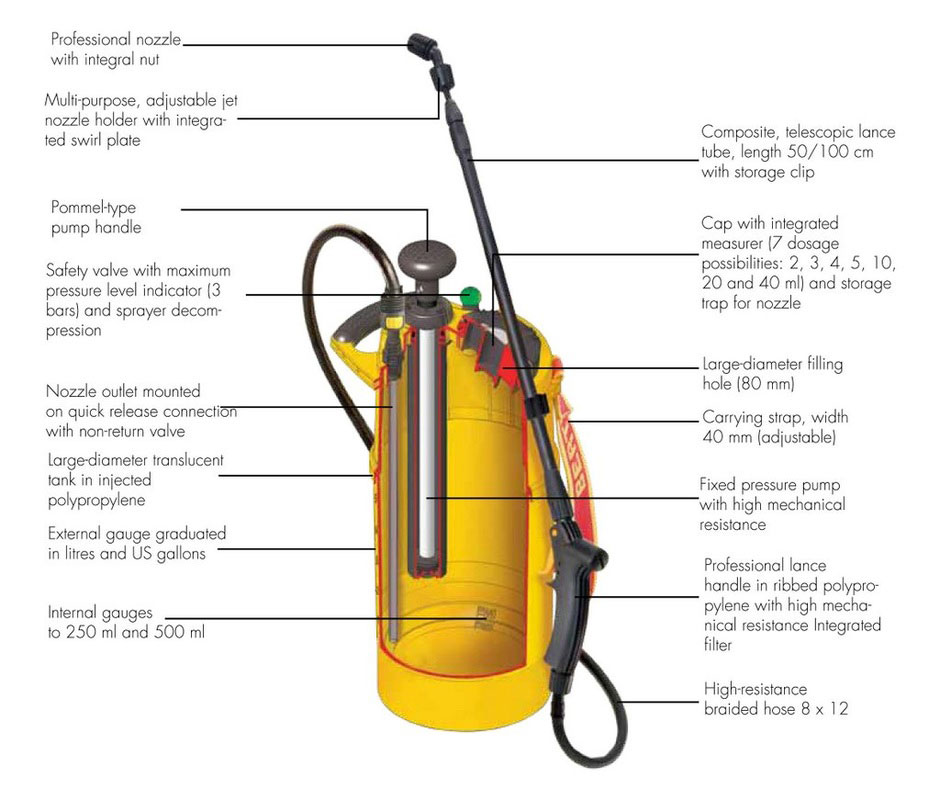 Professional nozzle with integral nut

Multi-purpose, adjustable jet nozzle holder with integrated swirl plate

Pommel-type pump handle

Safety valve with maximum pressure level indicator (3 bars) and sprayer decompression

Nozzle outlet mounted on quick release connection with non-return valve

Large-diameter translucent tank in injected polypropylene

External gauge graduated in litres and US gallons

Internal gauges to 250 ml and 500 ml

Composite, telescopic lance tube, length 50/100 cm with storage clip

Cap with integrated measurer (7 dosage possibilities: 2, 3, 4, 5, 10, 20 and 40 ml) and storage trap for nozzle

Large-diameter filling hole (80 mm)

Carrying strap, width 40 mm (adjustable)

Fixed pressure pump with high mechanical resistance

Professional lance handle in ribbed polypropylene with high mechanical resistance Integrated filter

High-resistance braided hose 8 x 12